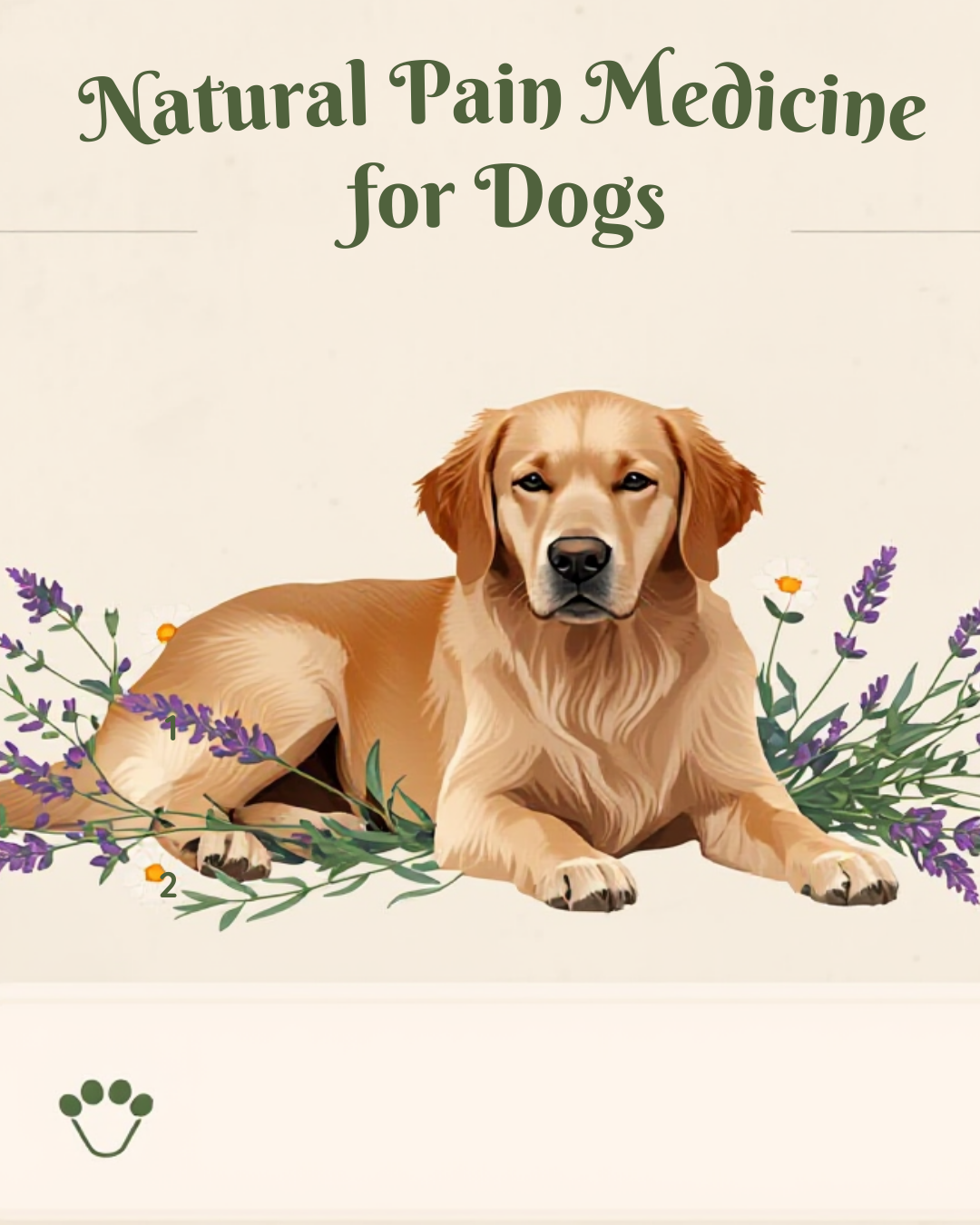 Natural Pain Medicine for Dogs

1

2